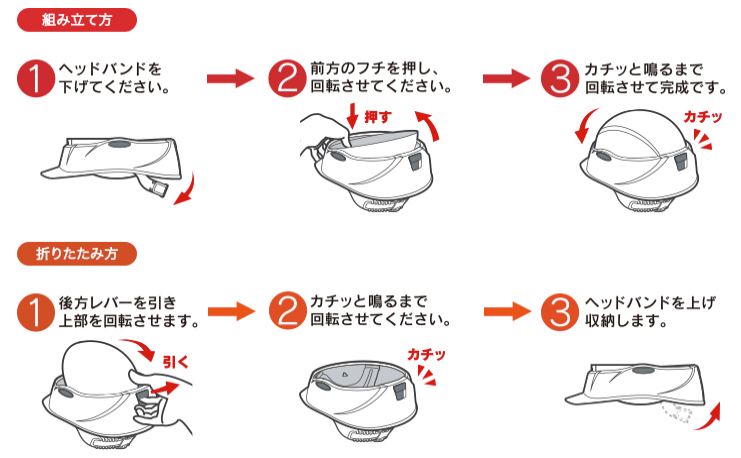 組み立て方

1 ヘッドバンドを下げてください。

2 前方のフチを押し、回転させてください。

押す

3 カチッと鳴るまで回転させて完成です。

カチッ

折りたたみ方

1 後方レバーを引き上部を回転させます。

引く

2 カチッと鳴るまで回転させてください。

カチッ

3 ヘッドバンドを上げ収納します。